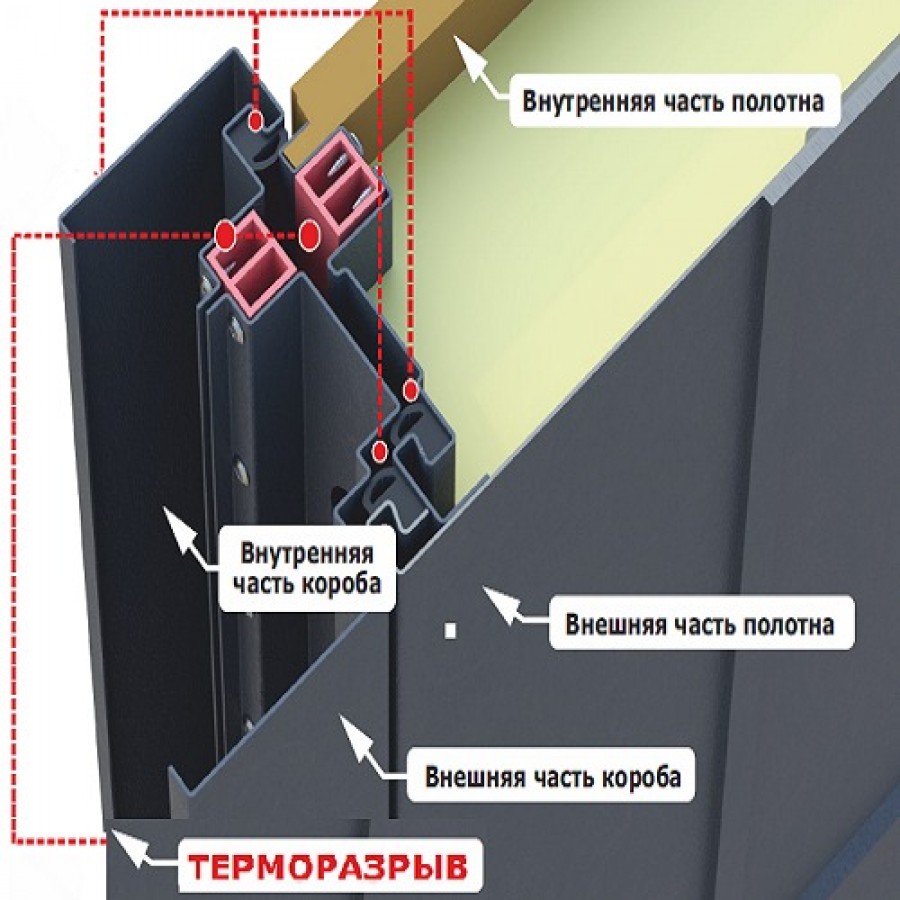 Внутренняя часть полотна

Внутренняя часть короба

Внешняя часть полотна

Внешняя часть короба

ТЕРМОРАЗРЫВ